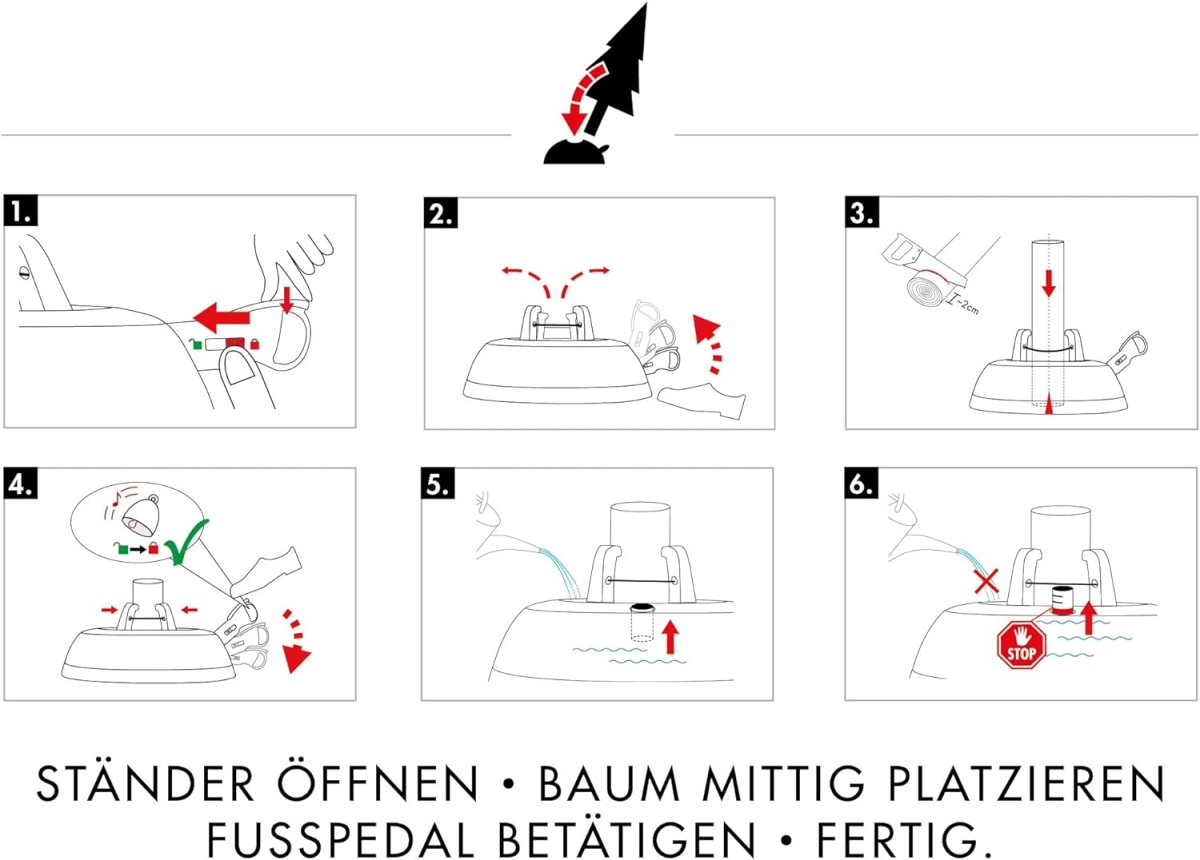 1.

2.

3.

~2cm

4.

5.

6.

STOP

STÄNDER ÖFFNEN • BAUM MITTIG PLATZIEREN
FUSSPEDAL BETÄTIGEN • FERTIG.